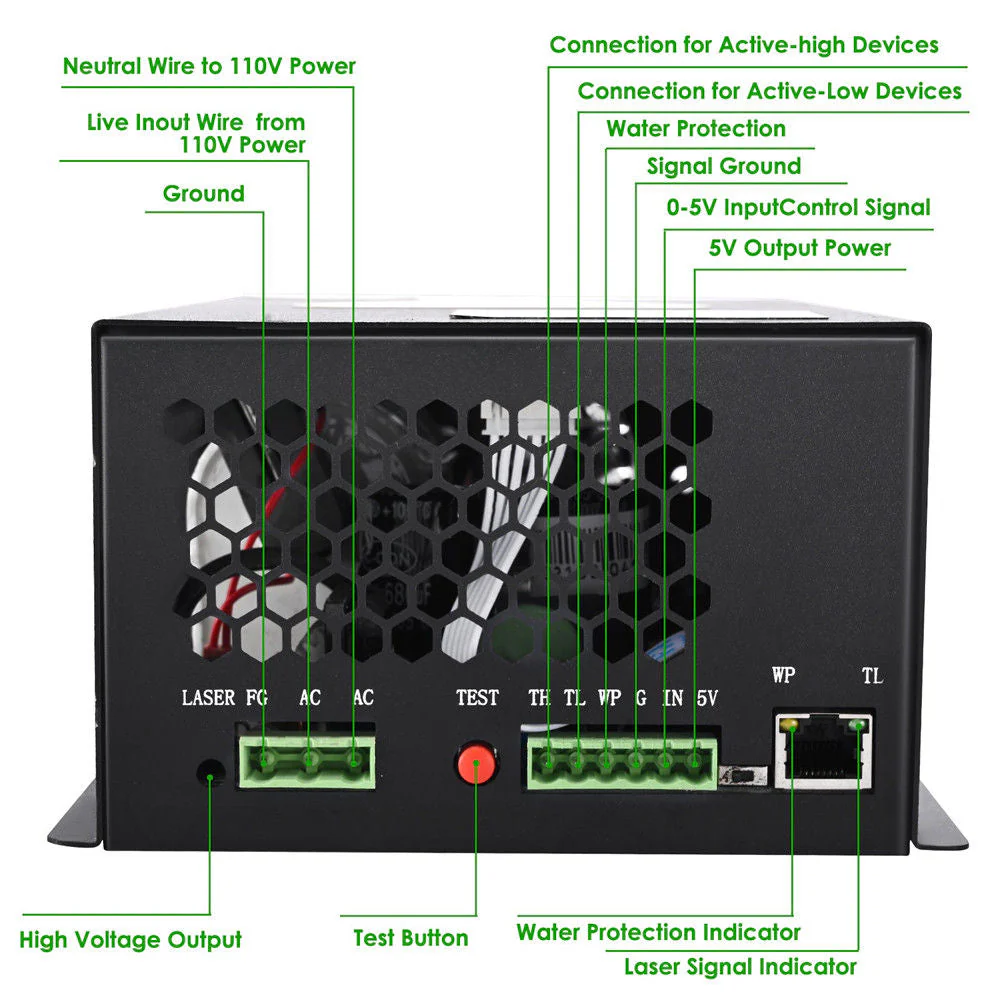 Neutral Wire to 110V Power

Live Inout Wire from 110V Power

Ground

Connection for Active-high Devices

Connection for Active-Low Devices

Water Protection

Signal Ground

0-5V InputControl Signal

5V Output Power

LASER FG AC AC

TEST

TH TL WP G IN 5V

WP TL

High Voltage Output

Test Button

Water Protection Indicator

Laser Signal Indicator